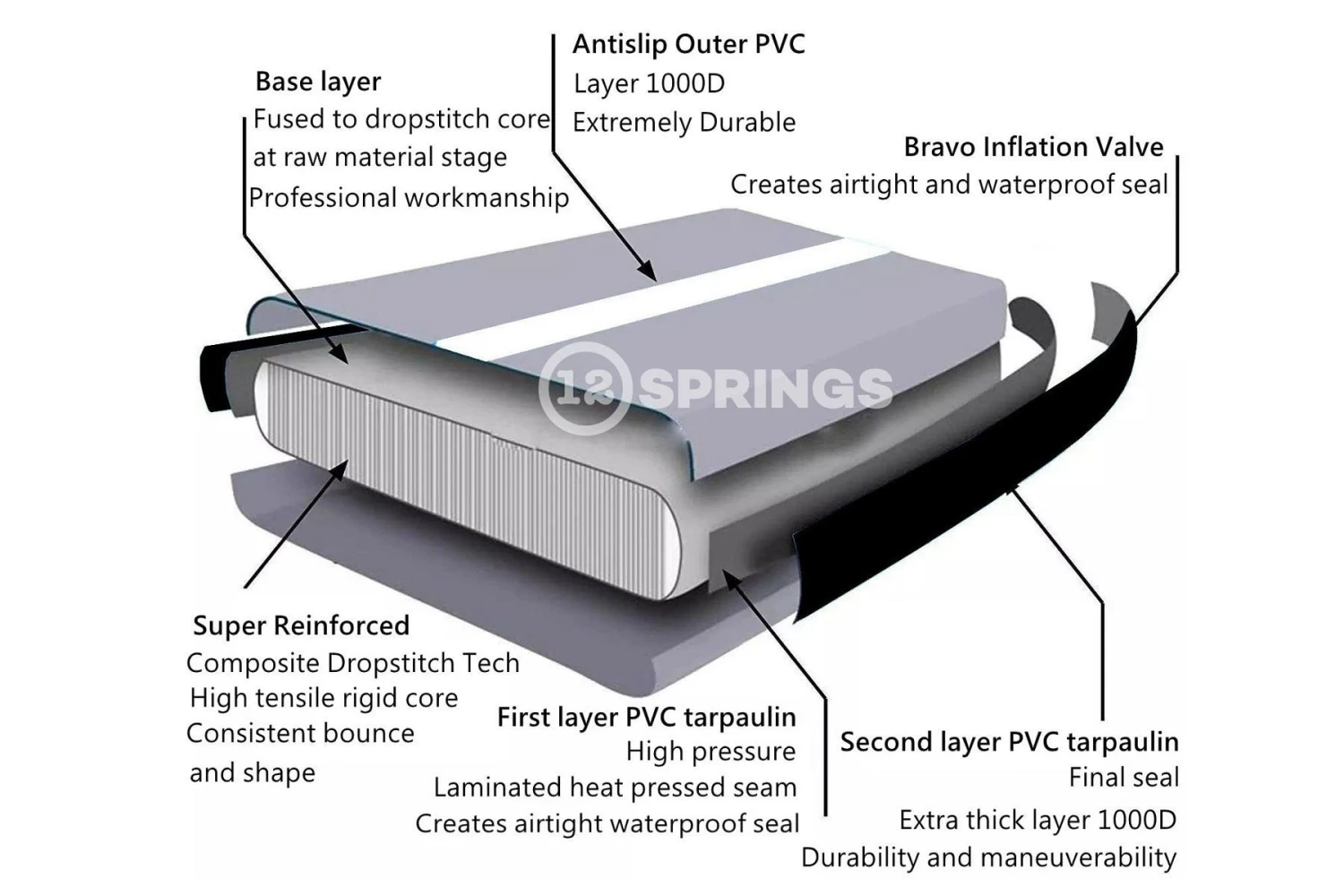 Base layer
Fused to dropstitch core at raw material stage
Professional workmanship

Antislip Outer PVC
Layer 1000D
Extremely Durable

Bravo Inflation Valve
Creates airtight and waterproof seal

12 SPRINGS

Super Reinforced
Composite Dropstitch Tech
High tensile rigid core
Consistent bounce and shape

First layer PVC tarpaulin
High pressure
Laminated heat pressed seam
Creates airtight waterproof seal

Second layer PVC tarpaulin
Final seal
Extra thick layer 1000D
Durability and maneuverability